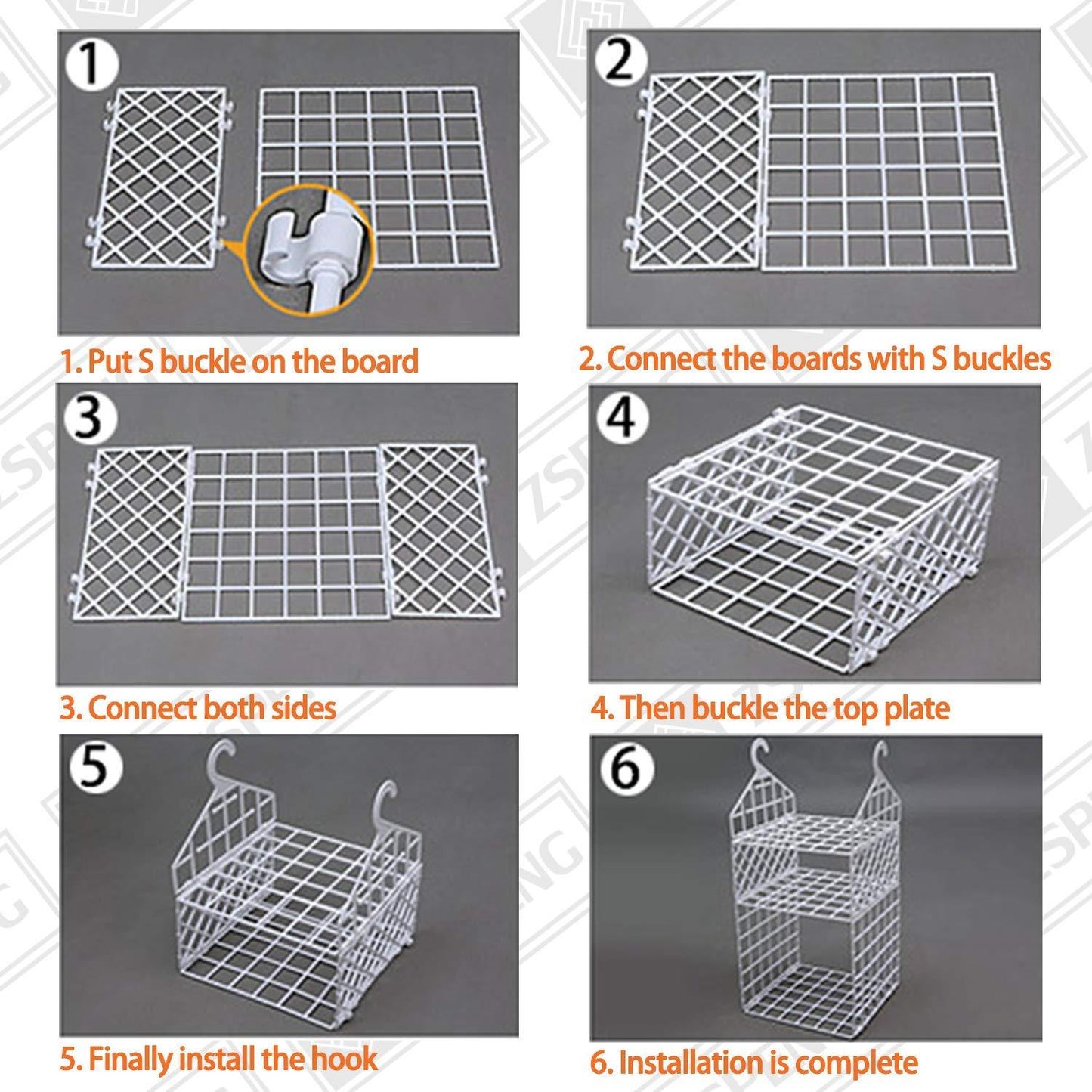 1

1. Put S buckle on the board

2

2. Connect the boards with S buckles

3

3. Connect both sides

4

4. Then buckle the top plate

5

5. Finally install the hook

6

6. Installation is complete