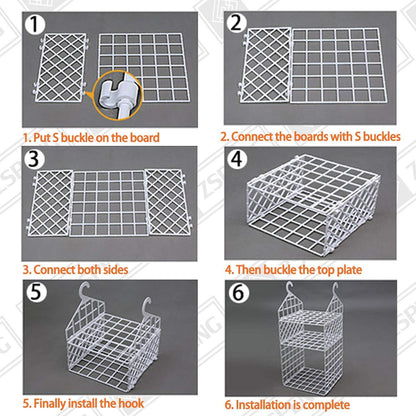 1

1. Put S buckle on the board

2

2. Connect the boards with S buckles

3

3. Connect both sides

4

4. Then buckle the top plate

5

5. Finally install the hook

6

6. Installation is complete