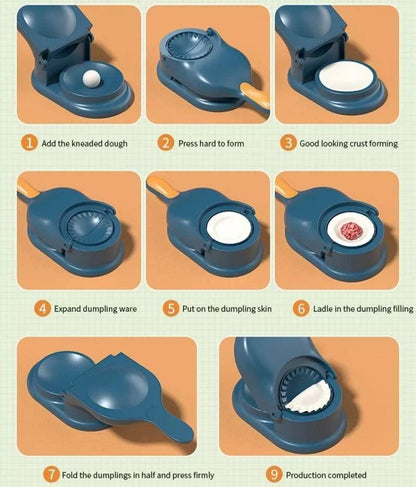 1 Add the kneaded dough

2 Press hard to form

3 Good looking crust forming

4 Expand dumpling ware

5 Put on the dumpling skin

6 Ladle in the dumpling filling

7 Fold the dumplings in half and press firmly

9 Production completed